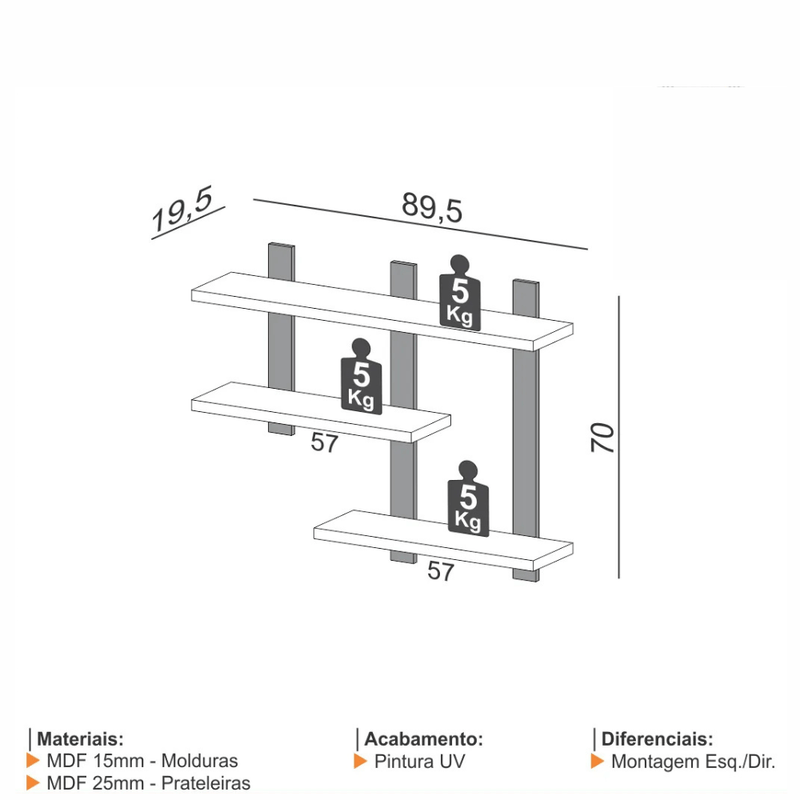 19,5

89,5

5 Kg

5 Kg

57

70

5 Kg

57

Materiais:
MDF 15mm - Molduras
MDF 25mm - Prateleiras

Acabamento:
Pintura UV

Diferenciais:
Montagem Esq./Dir.